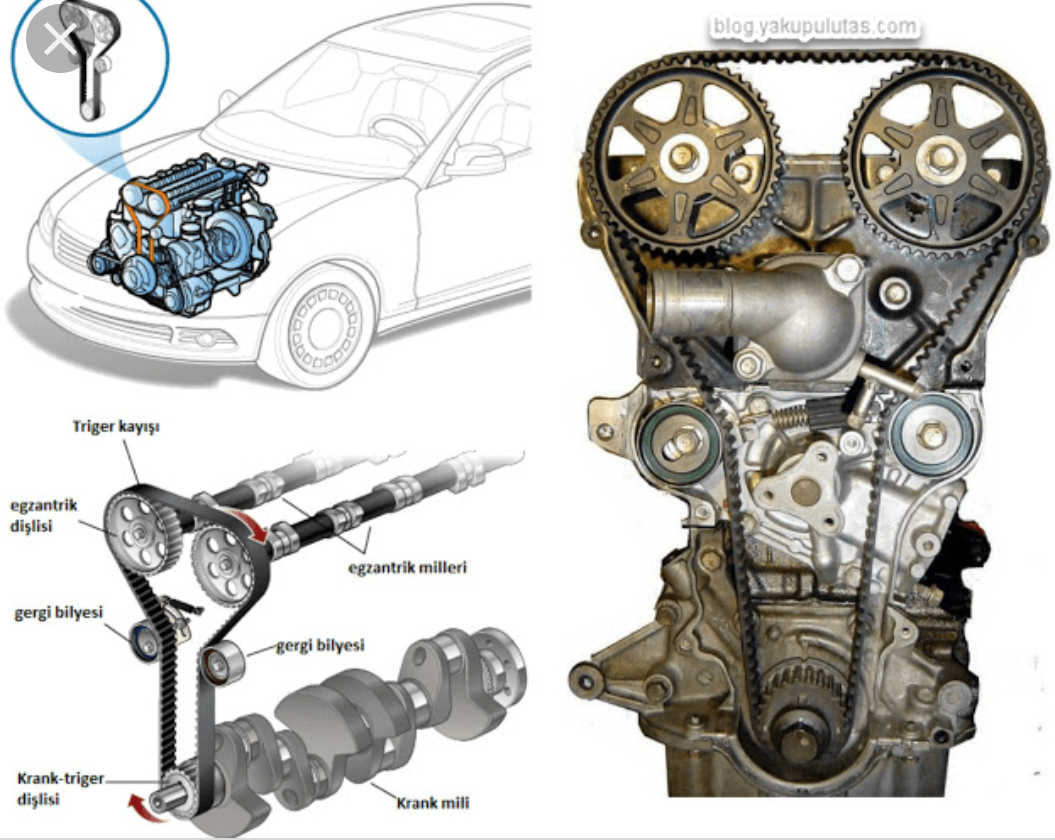 blog.yakupulutas.com

Triger kayışı

egzantrik dişlisi

egzantrik milleri

gergi bilyesi

gergi bilyesi

Krank-triger dişlisi

Krank mili